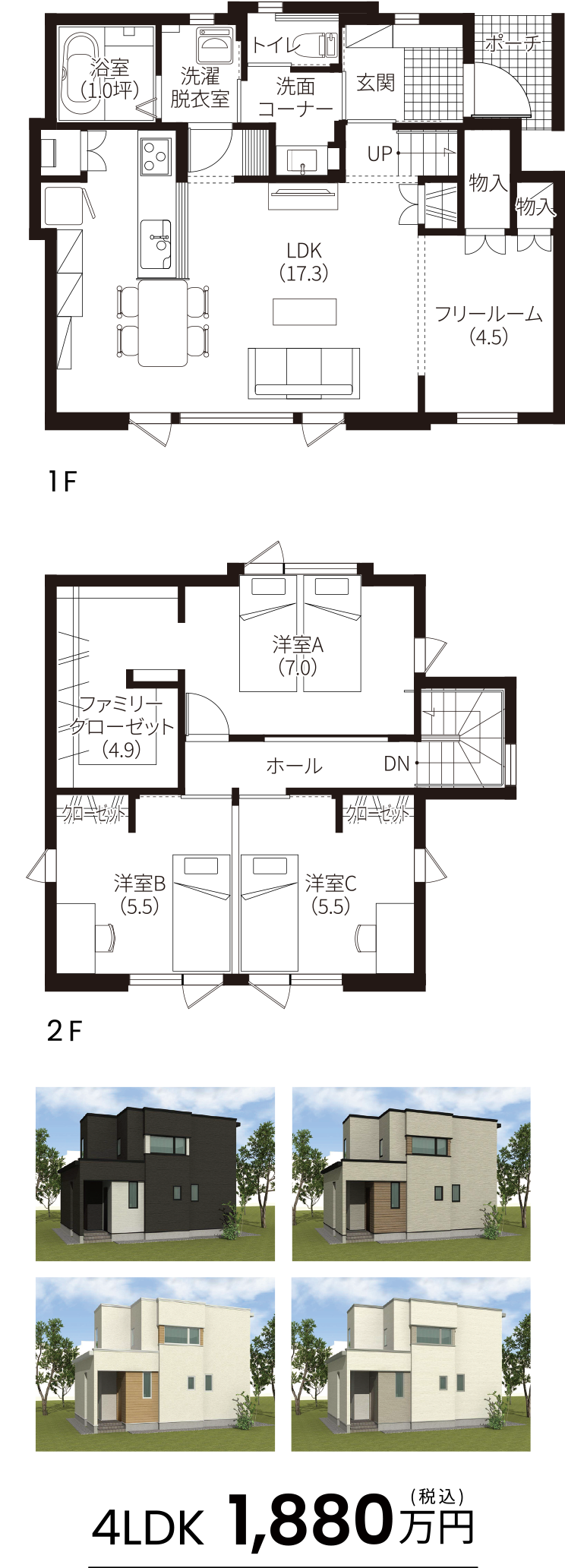 浴室
(1.0坪)

洗濯
脱衣室

トイレ

洗面
コーナー

玄関

ポーチ

UP

物入

物入

LDK
(17.3)

フリールーム
(4.5)

1F

洋室A
(7.0)

ファミリー
クローゼット
(4.9)

ホール

DN

クローゼット

クローゼット

洋室B
(5.5)

洋室C
(5.5)

2F

4LDK 1,880万円 (税込)